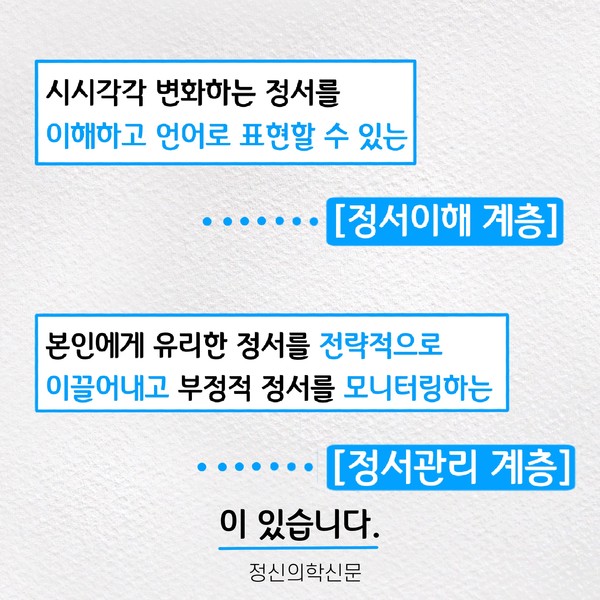 시시각각 변화하는 정서를
이해하고 언어로 표현할 수 있는

[정서이해 계층]

본인에게 유리한 정서를 전략적으로
이끌어내고 부정적 정서를 모니터링하는

[정서관리 계층]

이 있습니다.

정신의학신문