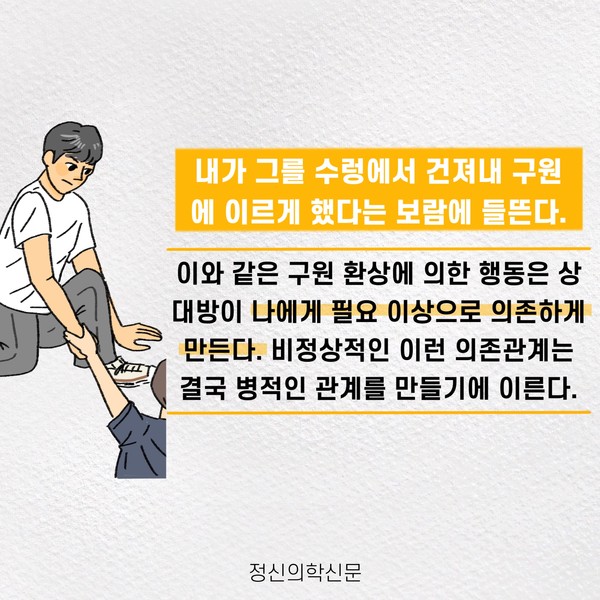 내가 그를 수렁에서 건져내 구원에 이르게 했다는 보람에 들뜬다.

이와 같은 구원 환상에 의한 행동은 상대방이 나에게 필요 이상으로 의존하게 만든다. 비정상적인 이런 의존관계는 결국 병적인 관계를 만들기에 이른다.

정신의학신문