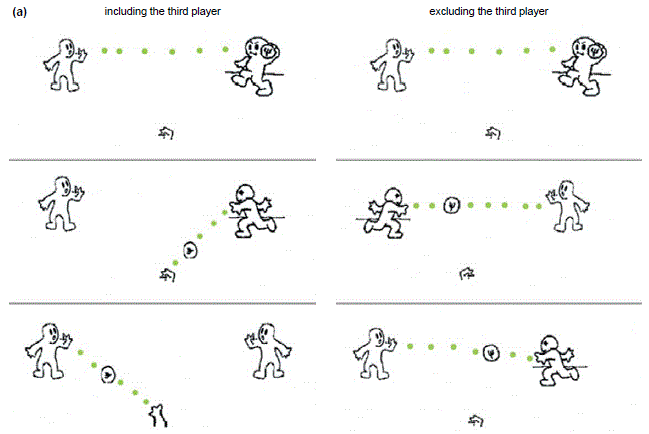 (a)

including the third player

excluding the third player