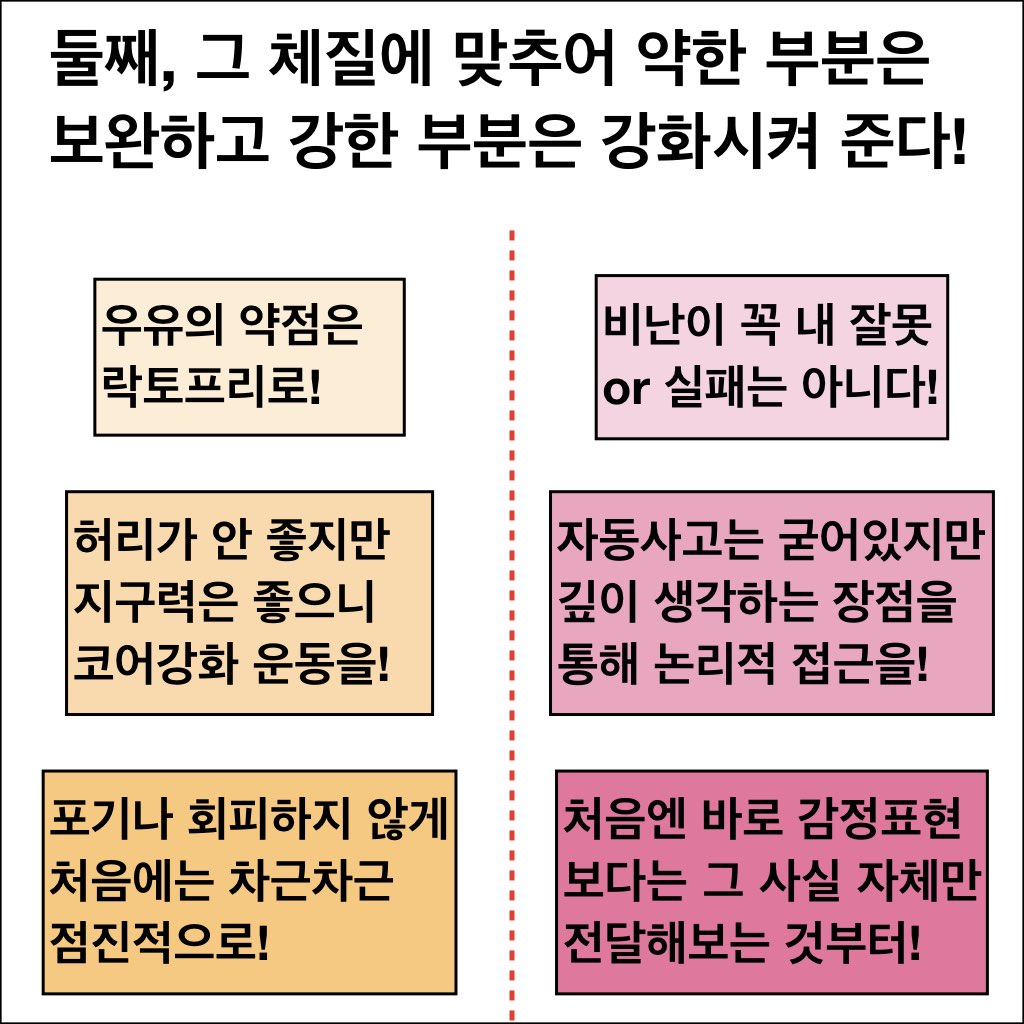 둘째, 그 체질에 맞추어 약한 부분은 보완하고 강한 부분은 강화시켜 준다!

우유의 약점은
락토프리로!

허리가 안 좋지만
지구력은 좋으니
코어강화 운동을!

포기나 회피하지 않게
처음에는 차근차근
점진적으로!

비난이 꼭 내 잘못
or 실패는 아니다!

자동사고는 굳어있지만
깊이 생각하는 장점을
통해 논리적 접근을!

처음엔 바로 감정표현
보다는 그 사실 자체만
전달해보는 것부터!