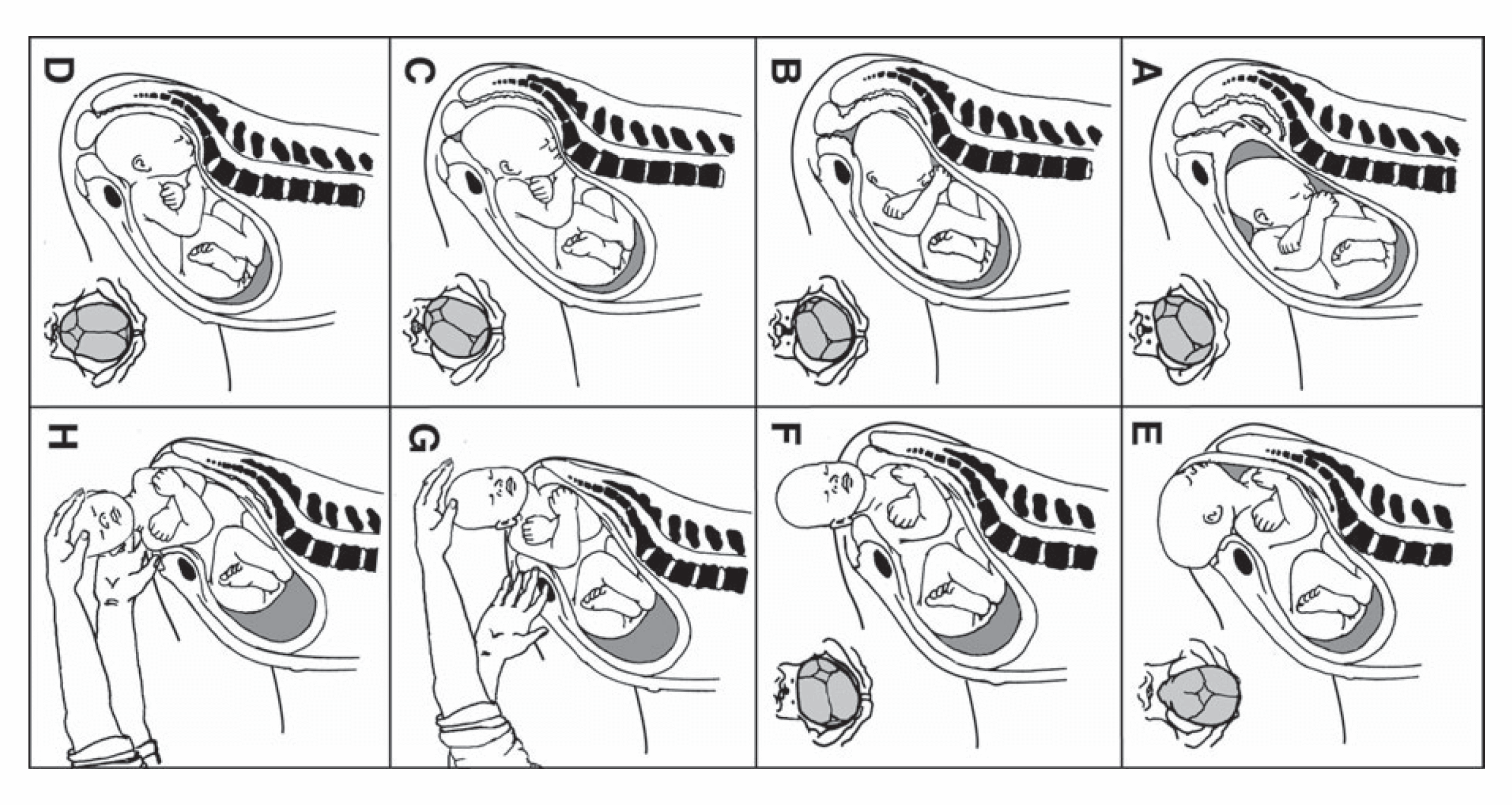 D

C

B

A

H

G

F

E